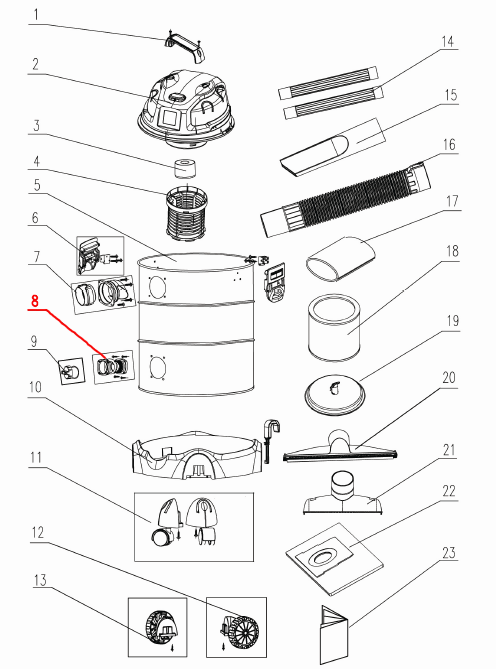 1
2
3
4
5
6
7
8
9
10
11
12
13
14
15
16
17
18
19
20
21
22
23