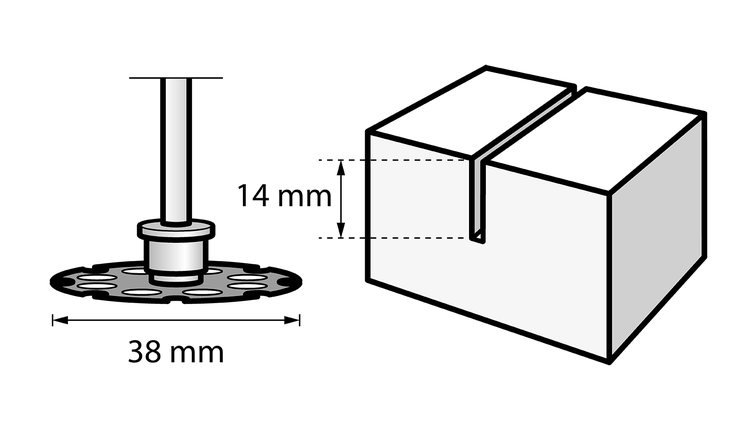 14 mm

38 mm