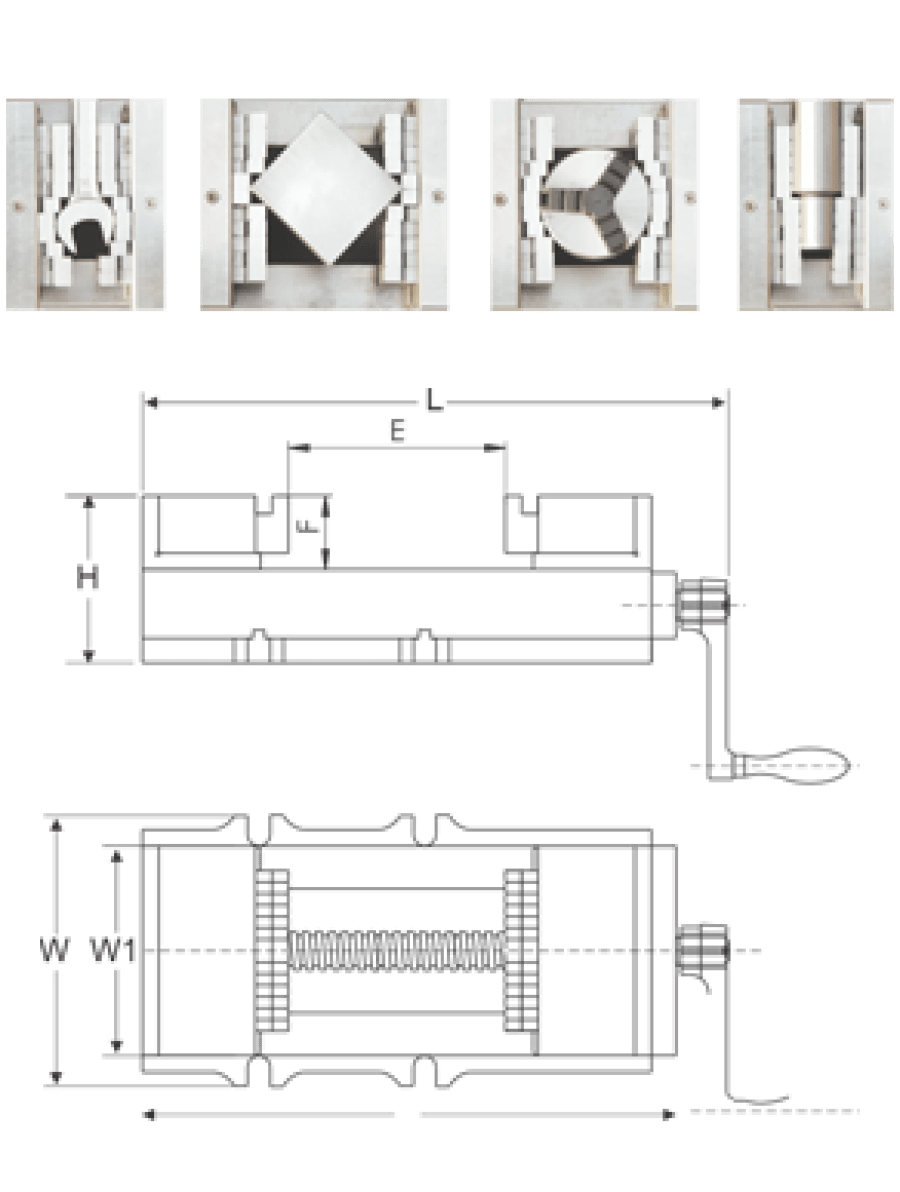 L
E
F
H
W
W1