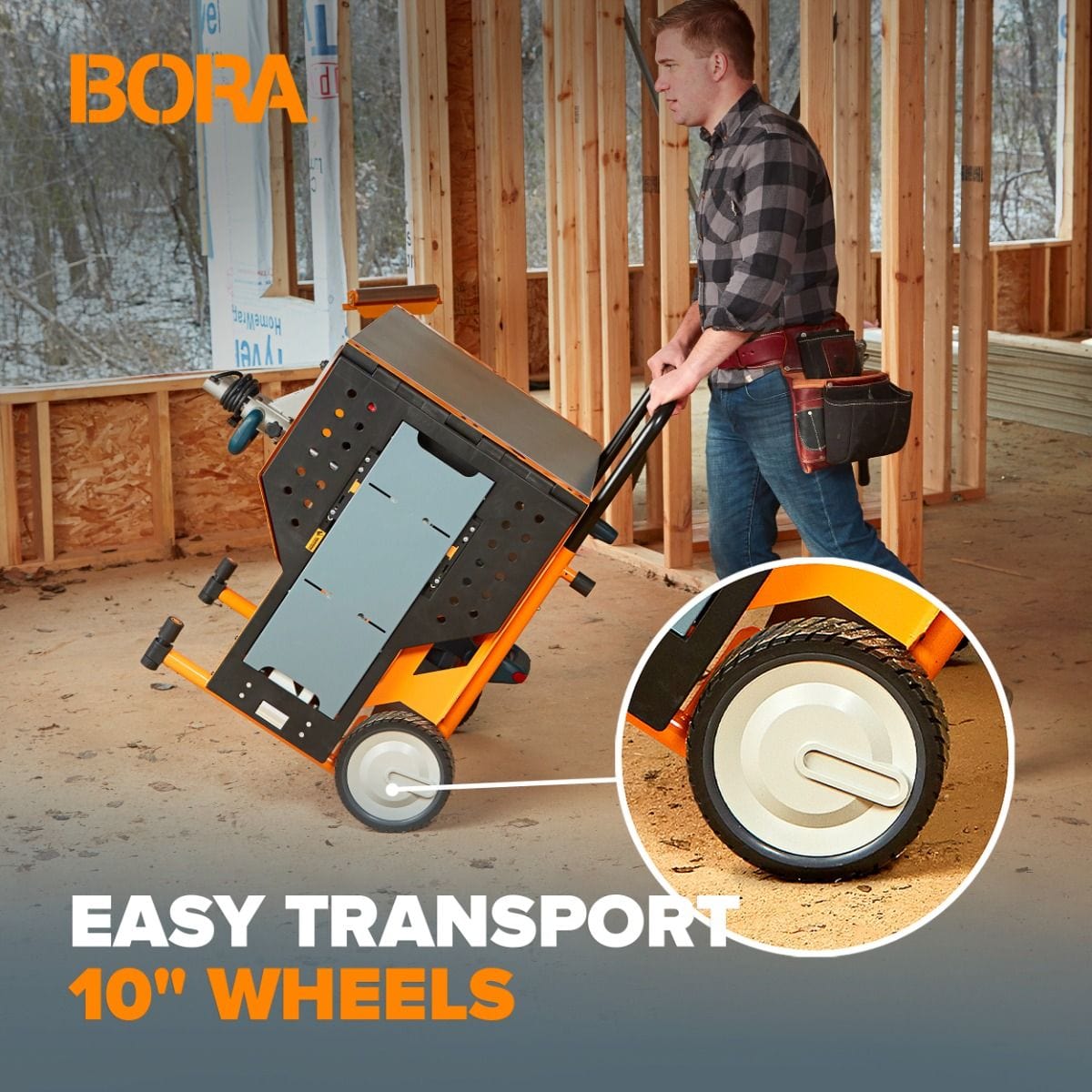 BORA

EASY TRANSPORT
10" WHEELS